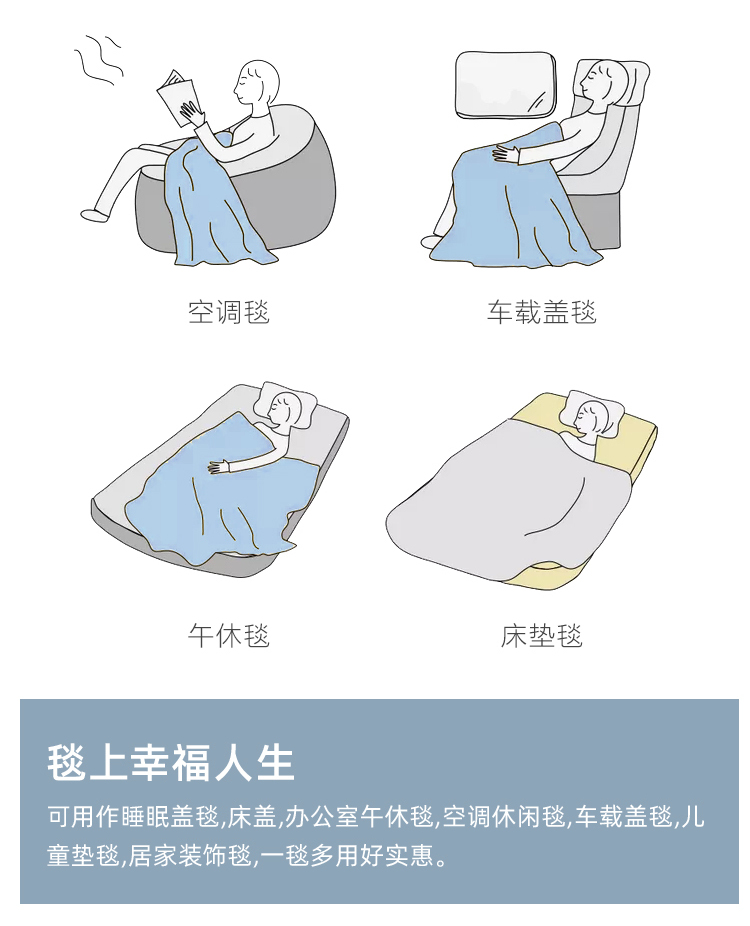 空调毯

车载盖毯

午休毯

床垫毯

毯上幸福人生

可用作睡眠盖毯,床盖,办公室午休毯,空调休闲毯,车载盖毯,儿童垫毯,居家装饰毯,一毯多用好实惠。