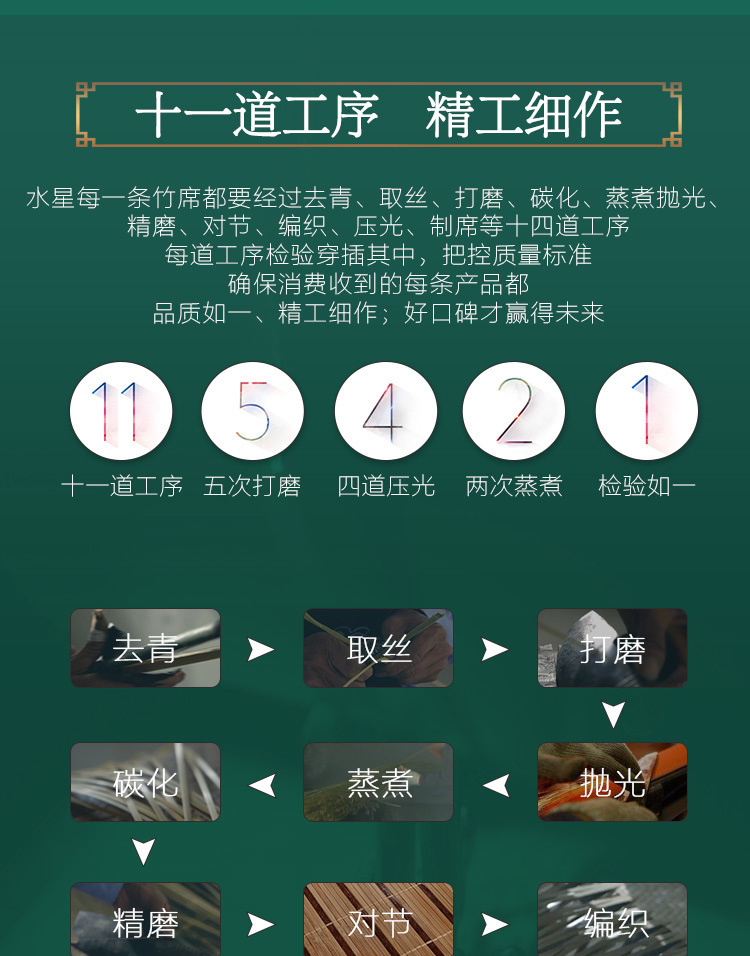 十一道工序　精工细作

水星每一条竹席都要经过去青、取丝、打磨、碳化、蒸煮抛光、精磨、对节、编织、压光、制席等十四道工序
每道工序检验穿插其中，把控质量标准
确保消费收到的每条产品都
品质如一、精工细作；好口碑才赢得未来

11
十一道工序
5
五次打磨
4
四道压光
2
两次蒸煮
1
检验如一

去青
取丝
打磨
抛光
蒸煮
碳化
精磨
对节
编织