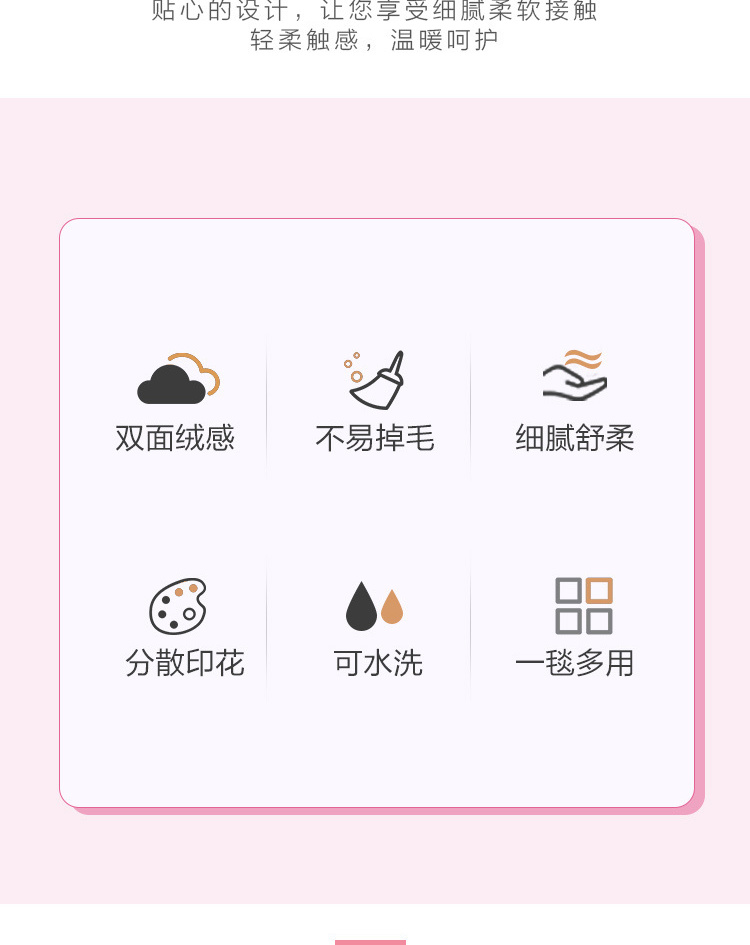 贴心的设计，让您享受细腻柔软接触
轻柔触感，温暖呵护

双面绒感

不易掉毛

细腻舒柔

分散印花

可水洗

一毯多用