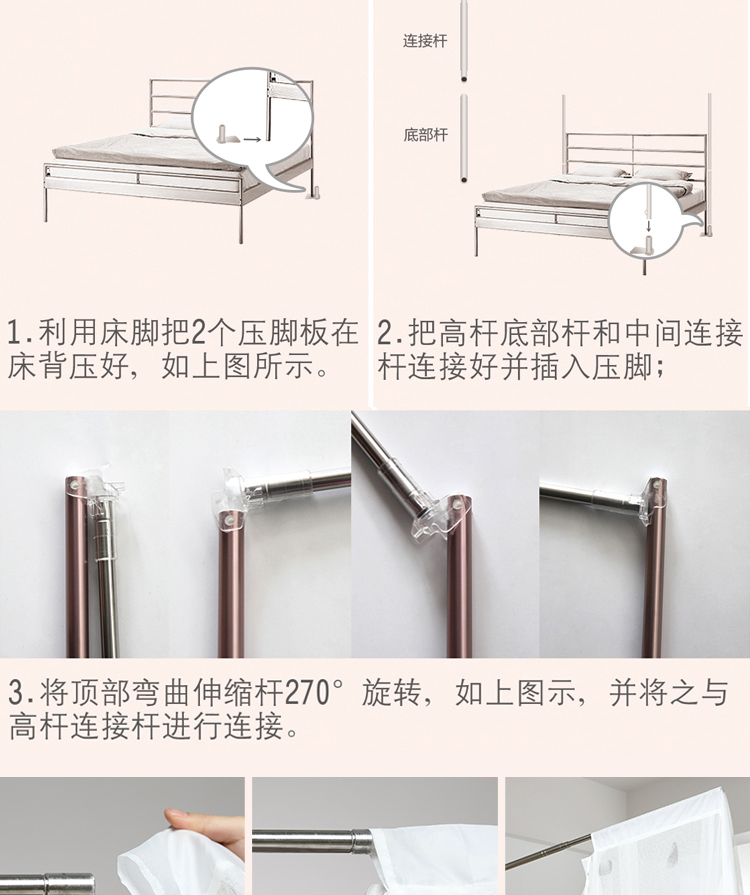 连接杆

底部杆

1.利用床脚把2个压脚板在床背压好，如上图所示。

2.把高杆底部杆和中间连接杆连接好并插入压脚；

3.将顶部弯曲伸缩杆270°旋转，如上图示，并将之与高杆连接杆进行连接。