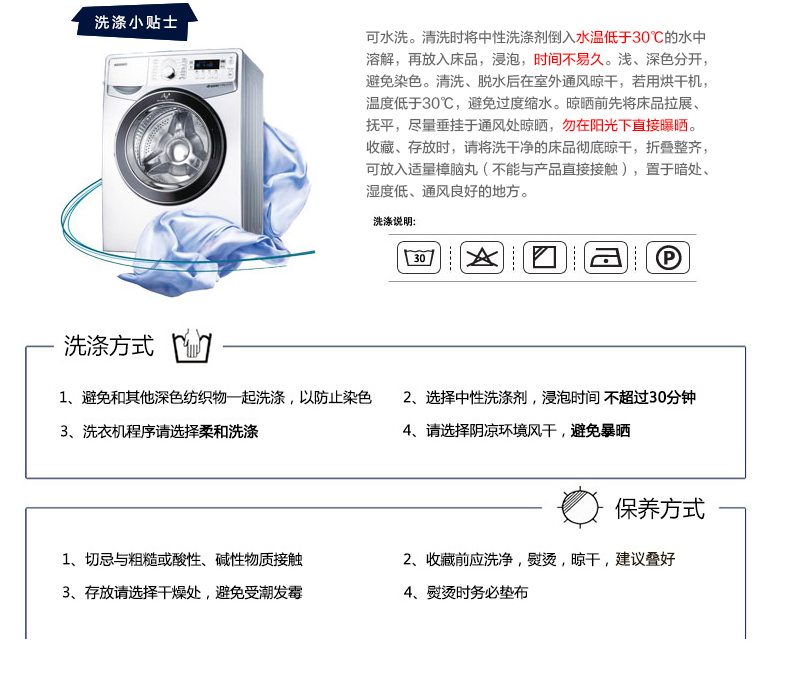 洗涤小贴士

可水洗。清洗时将中性洗涤剂倒入水温低于30℃的水中溶解，再放入床品，浸泡，时间不易久。浅、深色分开，避免染色。清洗、脱水后在室外通风晾干，若用烘干机，温度低于30℃，避免过度缩水。晾晒前先将床品拉展、抚平，尽量垂挂于通风处晾晒，勿在阳光下直接曝晒。收藏、存放时，请将洗干净的床品彻底晾干，折叠整齐，可放入适量樟脑丸（不能与产品直接接触），置于暗处、湿度低、通风良好的地方。

洗涤说明:

30

P

洗涤方式

1、避免和其他深色纺织物一起洗涤，以防止染色

2、选择中性洗涤剂，浸泡时间 不超过30分钟

3、洗衣机程序请选择柔和洗涤

4、请选择阴凉环境风干，避免暴晒

保养方式

1、切忌与粗糙或酸性、碱性物质接触

2、收藏前应洗净，熨烫，晾干，建议叠好

3、存放请选择干燥处，避免受潮发霉

4、熨烫时务必垫布