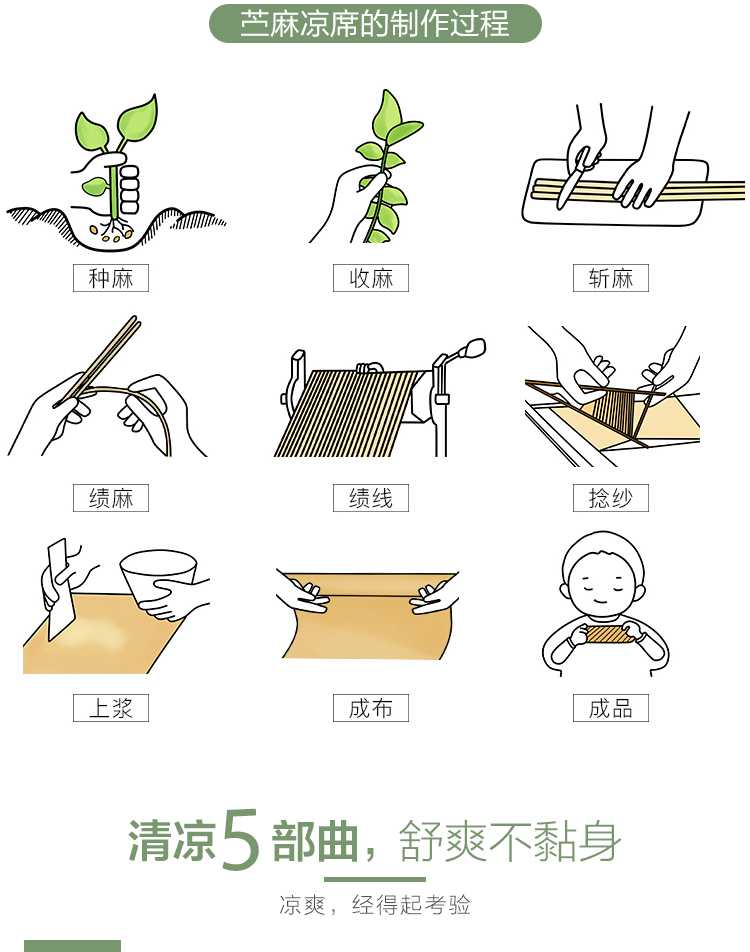 苎麻凉席的制作过程

种麻

收麻

斩麻

绩麻

绩线

捻纱

上浆

成布

成品

清凉5部曲，舒爽不黏身

凉爽，经得起考验