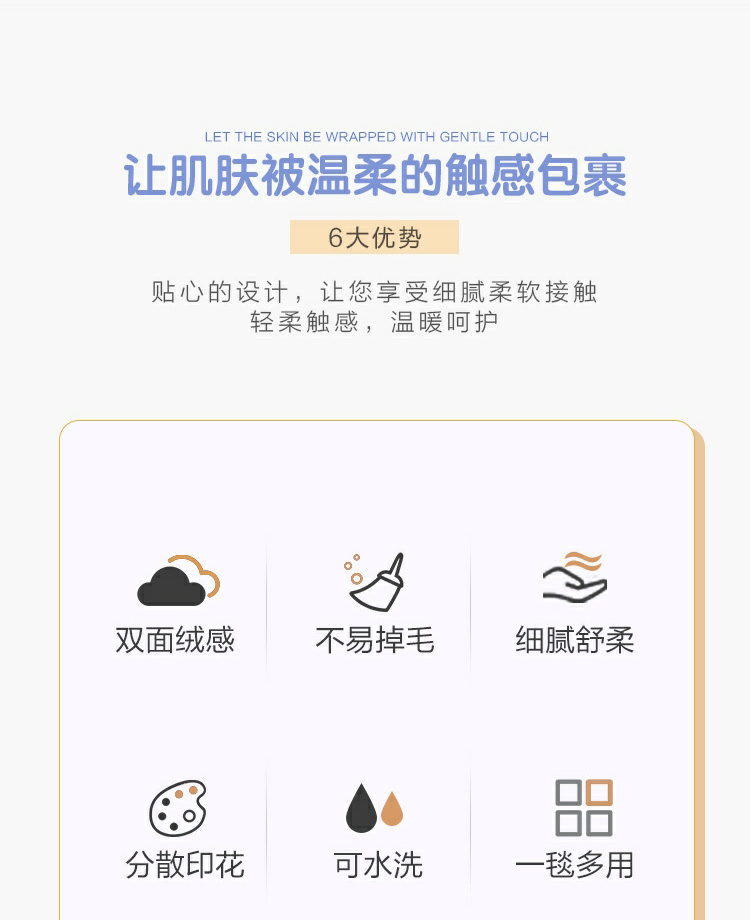 LET THE SKIN BE WRAPPED WITH GENTLE TOUCH

让肌肤被温柔的触感包裹

6大优势

贴心的设计，让您享受细腻柔软接触
轻柔触感，温暖呵护

双面绒感

不易掉毛

细腻舒柔

分散印花

可水洗

一毯多用