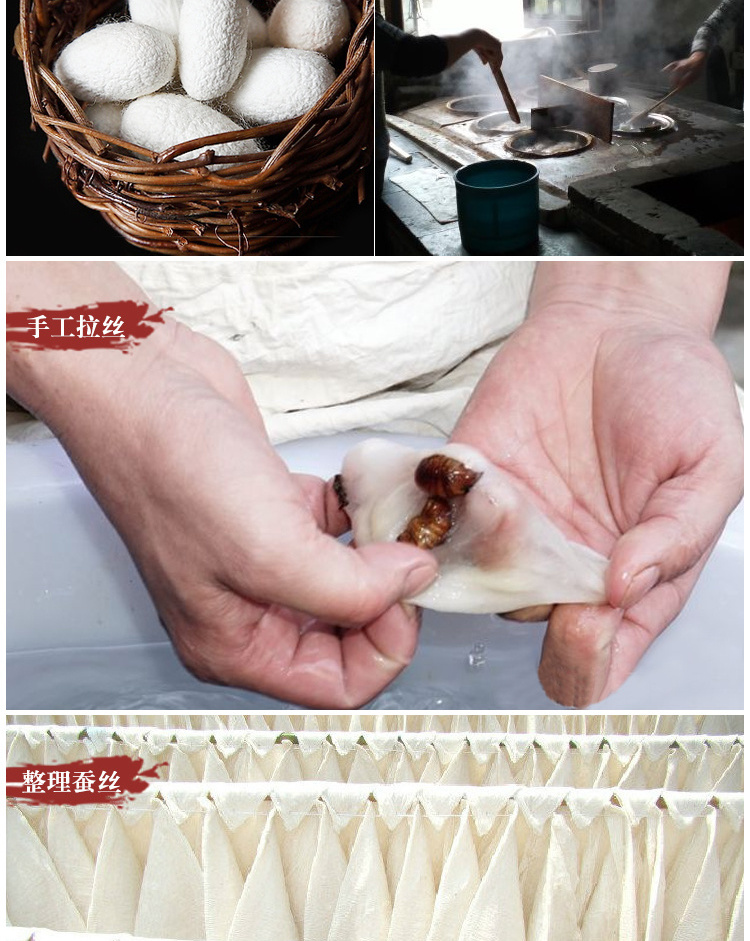 手工拉丝

整理蚕丝